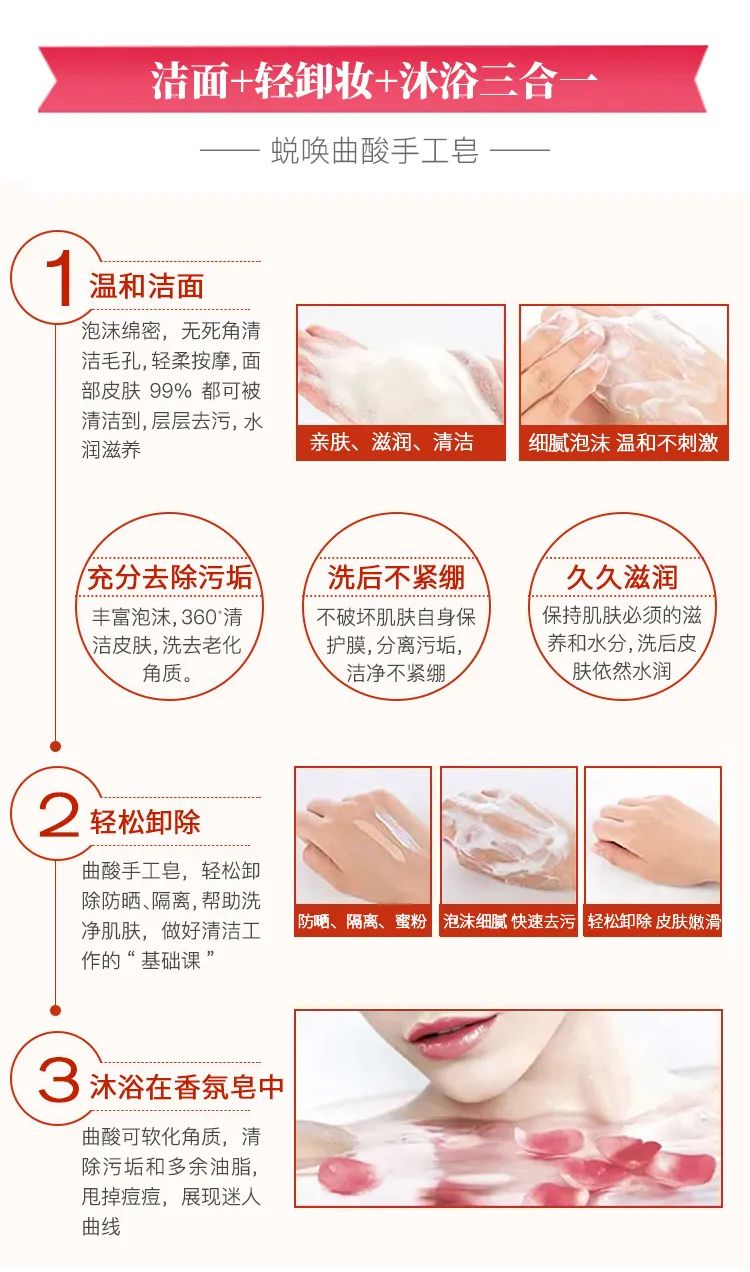 洁面+轻卸妆+沐浴三合一

—— 蜕唤曲酸手工皂 ——

1 温和洁面

泡沫绵密，无死角清洁毛孔，轻柔按摩，面部皮肤 99% 都可被清洁到，层层去污，水润滋养

亲肤、滋润、清洁

细腻泡沫 温和不刺激

充分去除污垢

丰富泡沫，360°清洁皮肤，洗去老化角质。

洗后不紧绷

不破坏肌肤自身保护膜，分离污垢，洁净不紧绷

久久滋润

保持肌肤必须的滋养和水分，洗后皮肤依然水润

2 轻松卸除

曲酸手工皂，轻松卸除防晒、隔离，帮助洗净肌肤，做好清洁工作的“基础课”

防晒、隔离、蜜粉

泡沫细腻 快速去污

轻松卸除 皮肤嫩滑

3 沐浴在香氛皂中

曲酸可软化角质，清除污垢和多余油脂，甩掉痘痘，展现迷人曲线